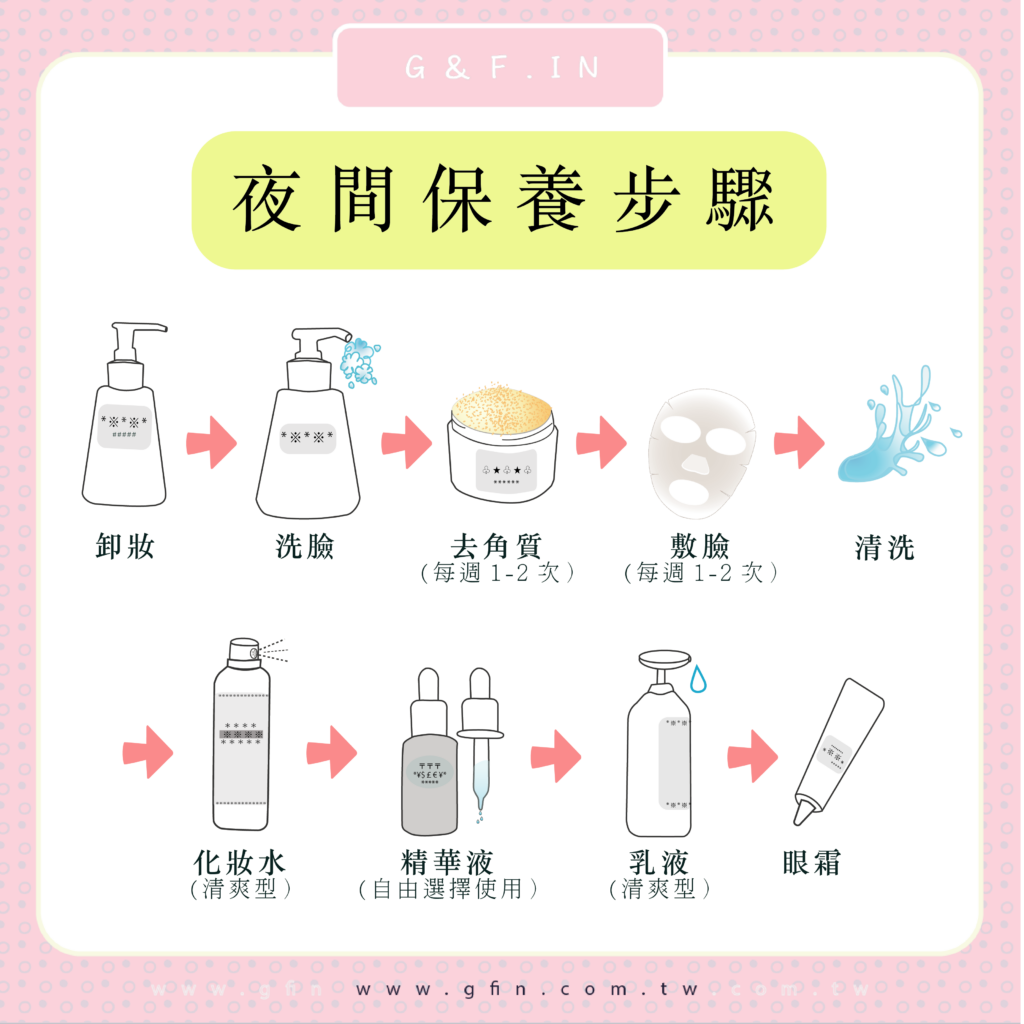 G & F.IN

夜間保養步驟

卸妝

洗臉

去角質
（每週 1-2 次）

敷臉
（每週 1-2 次）

清洗

化妝水
（清爽型）

精華液
（自由選擇使用）

乳液
（清爽型）

眼霜

www.gfin.com.tw